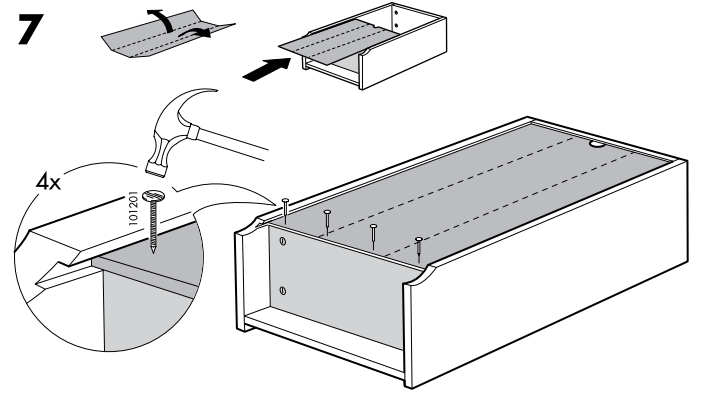 7

4x

101201